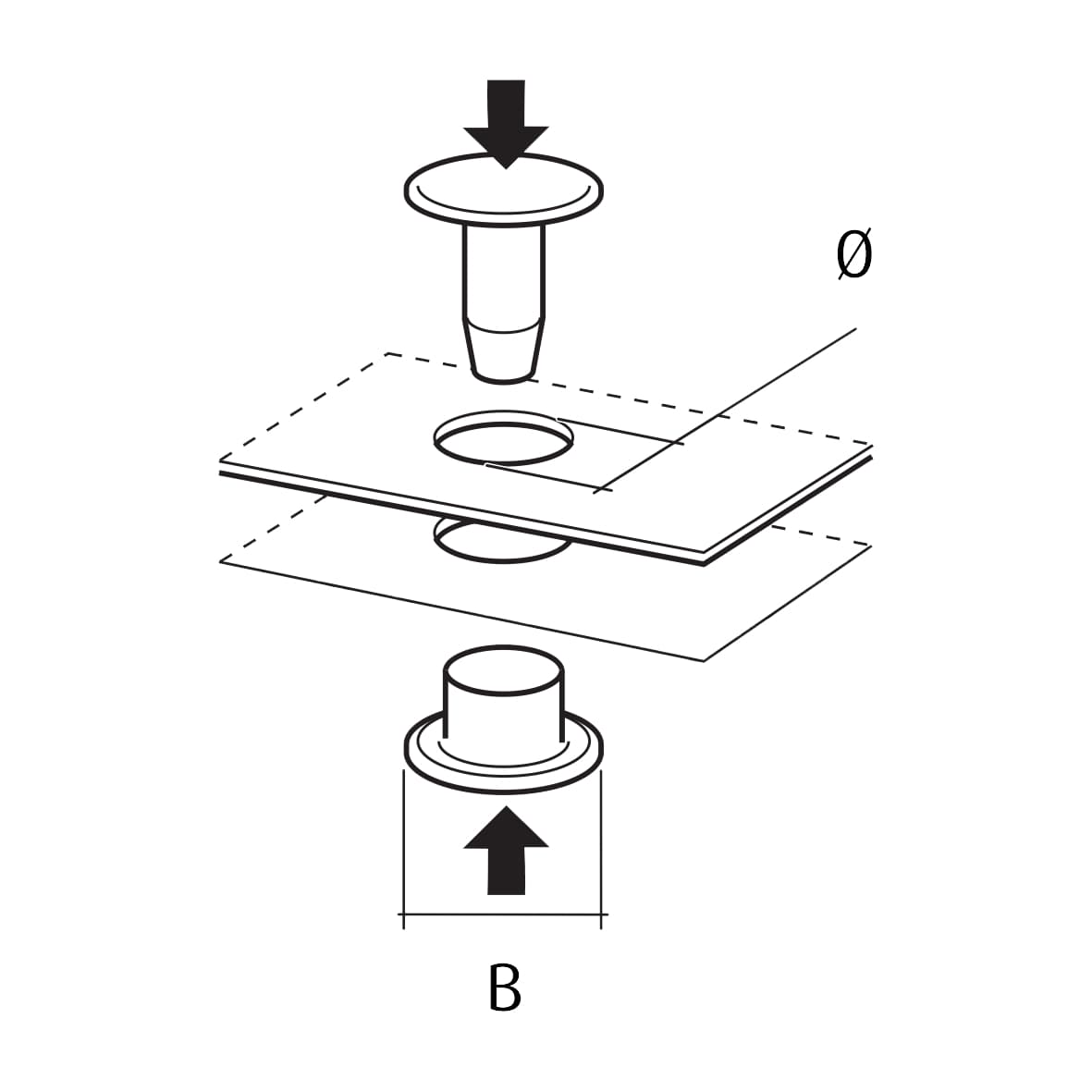 Ø

B